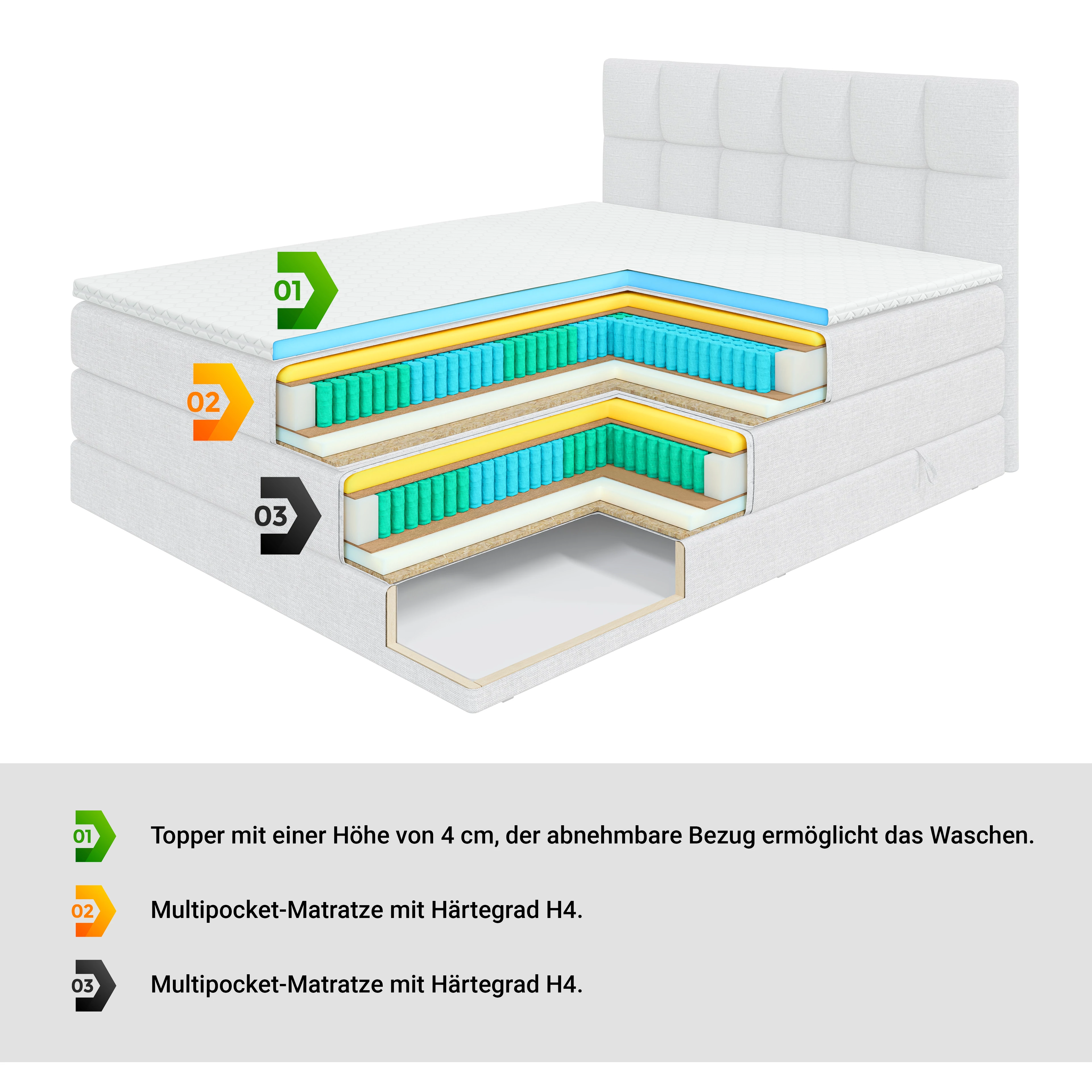 01

02

03

01 Topper mit einer Höhe von 4 cm, der abnehmbare Bezug ermöglicht das Waschen.

02 Multipocket-Matratze mit Härtegrad H4.

03 Multipocket-Matratze mit Härtegrad H4.