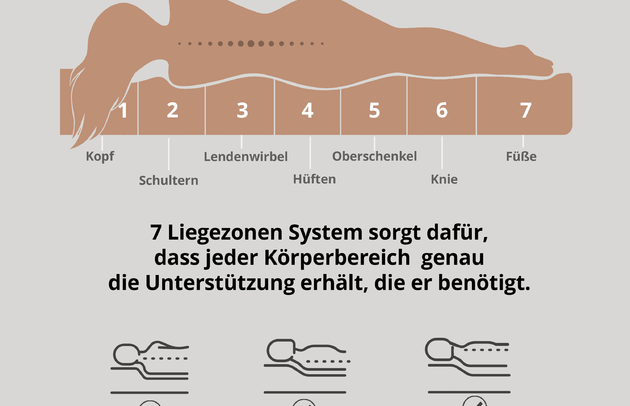 1 2 3 4 5 6 7

Kopf

Schultern

Lendenwirbel

Hüften

Oberschenkel

Knie

Füße

7 Liegezonen System sorgt dafür, dass jeder Körperbereich genau die Unterstützung erhält, die er benötigt.