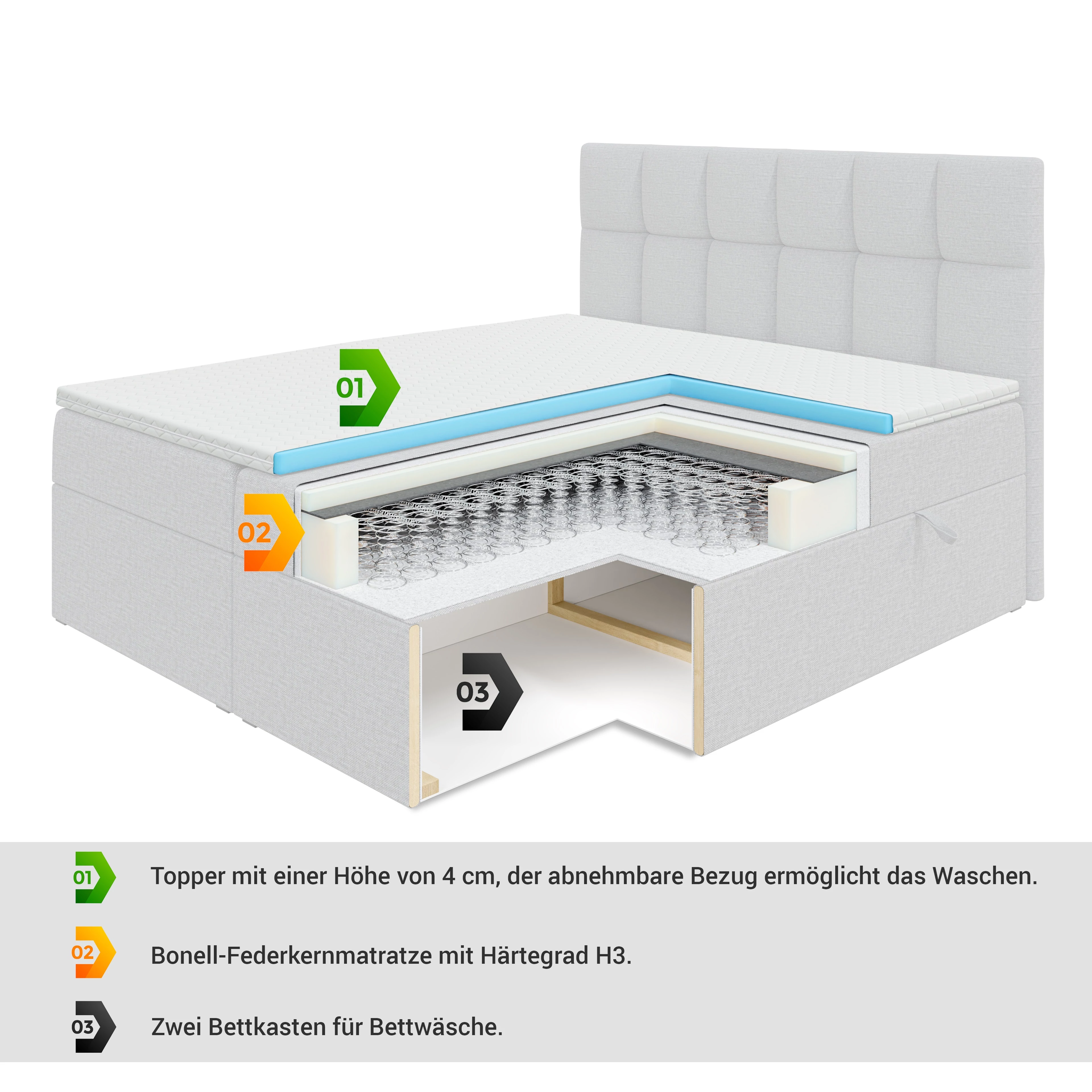 01

02

03

01 Topper mit einer Höhe von 4 cm, der abnehmbare Bezug ermöglicht das Waschen.

02 Bonell-Federkernmatratze mit Härtegrad H3.

03 Zwei Bettkasten für Bettwäsche.